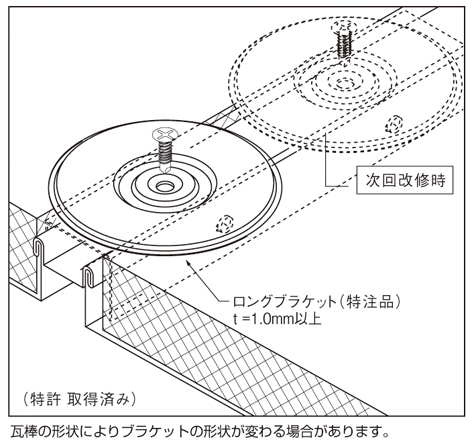 次回改修時

ロングブラケット（特注品）
t =1.0mm以上

（特許 取得済み）

瓦棒の形状によりブラケットの形状が変わる場合があります。