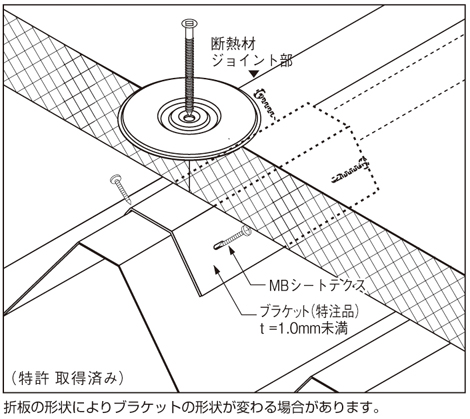 断熱材
ジョイント部

MBシートテクス

ブラケット(特注品)
t =1.0mm未満

(特許 取得済み)

折板の形状によりブラケットの形状が変わる場合があります。